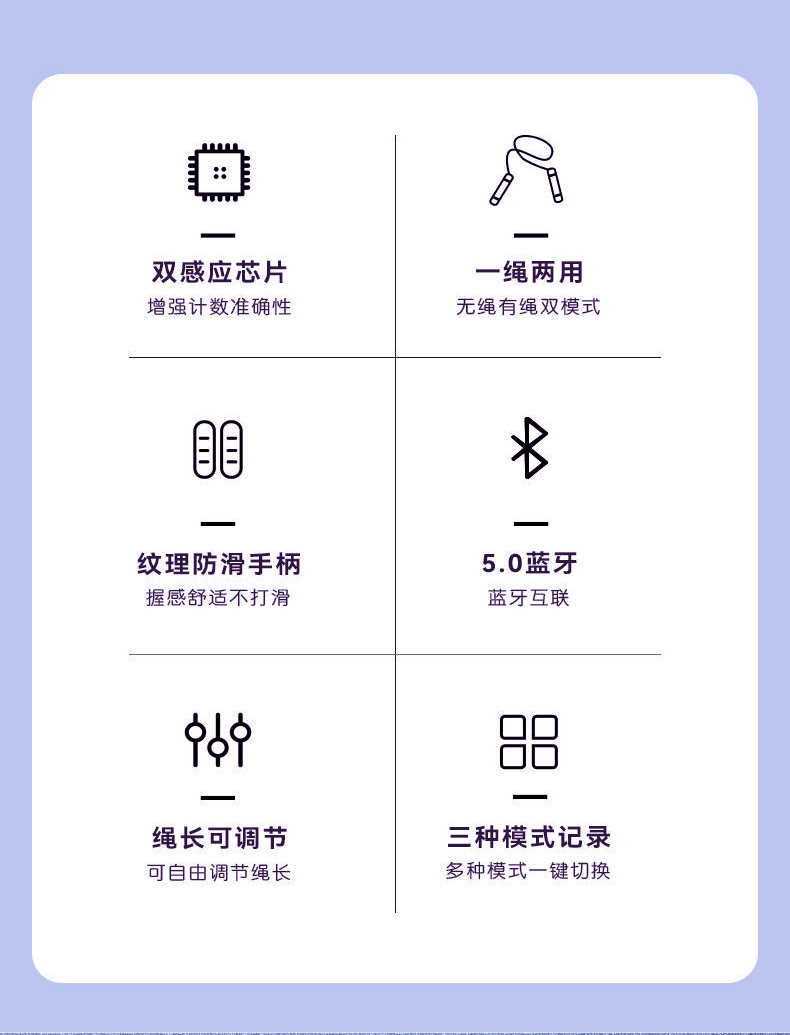 双感应芯片
增强计数准确性

一绳两用
无绳有绳双模式

纹理防滑手柄
握感舒适不打滑

5.0蓝牙
蓝牙互联

绳长可调节
可自由调节绳长

三种模式记录
多种模式一键切换